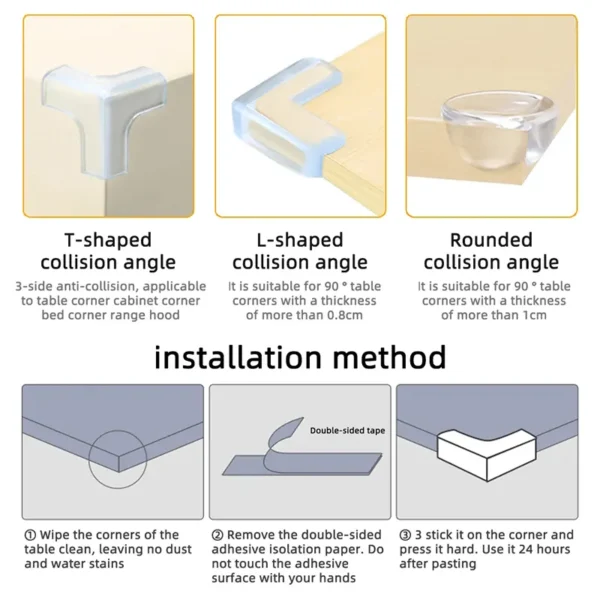 T-shaped collision angle

3-side anti-collision, applicable to table corner cabinet corner bed corner range hood

L-shaped collision angle

It is suitable for 90 ° table corners with a thickness of more than 0.8cm

Rounded collision angle

It is suitable for 90 ° table corners with a thickness of more than 1cm

installation method

Double-sided tape

① Wipe the corners of the table clean, leaving no dust and water stains

② Remove the double-sided adhesive isolation paper. Do not touch the adhesive surface with your hands

③ 3 stick it on the corner and press it hard. Use it 24 hours after pasting