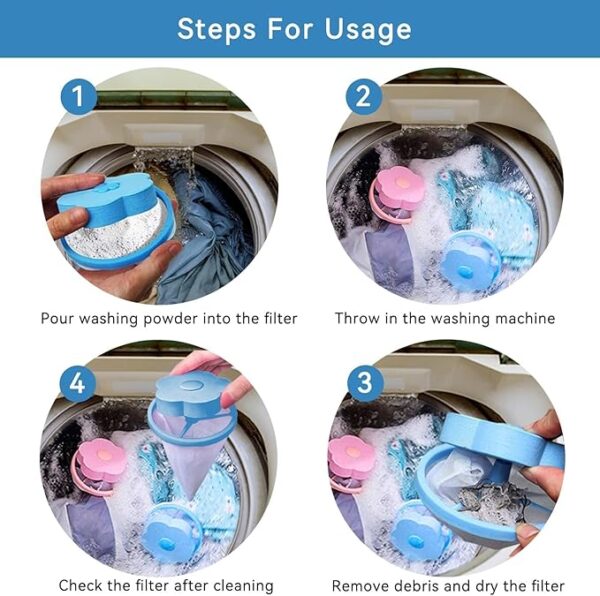 Steps For Usage

1

Pour washing powder into the filter

2

Throw in the washing machine

4

Check the filter after cleaning

3

Remove debris and dry the filter