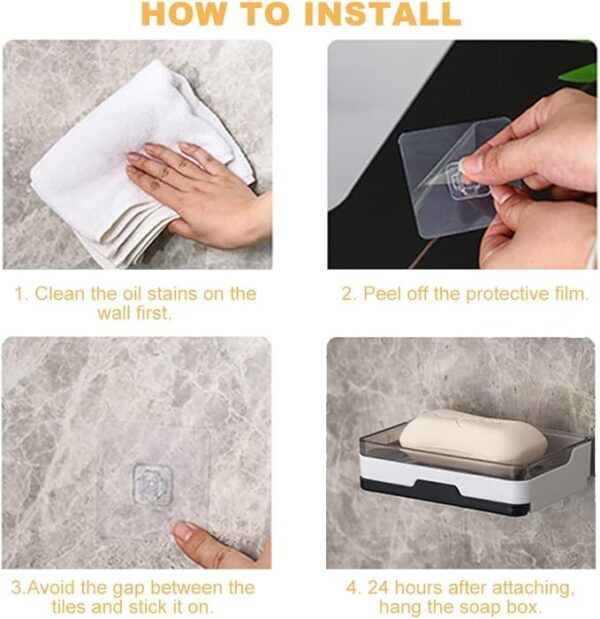 HOW TO INSTALL

1. Clean the oil stains on the wall first.

2. Peel off the protective film.

3.Avoid the gap between the tiles and stick it on.

4. 24 hours after attaching, hang the soap box.