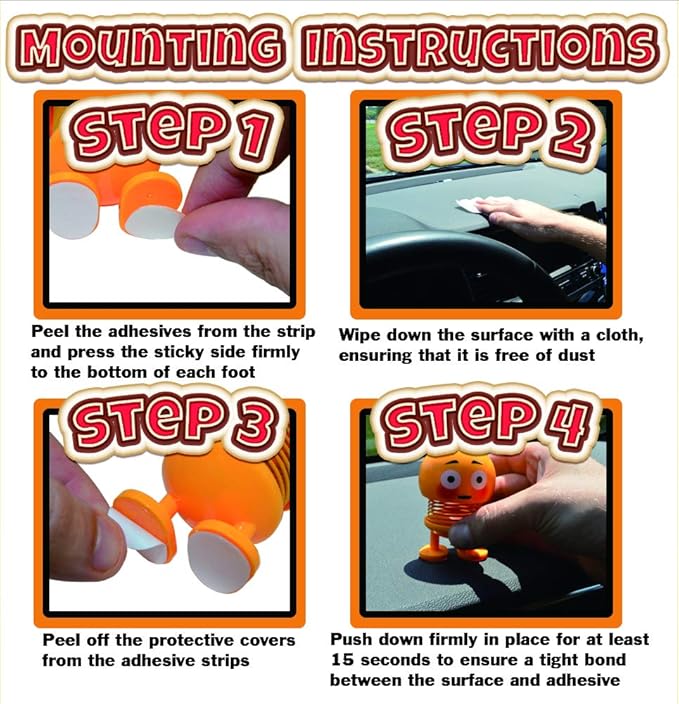 MOUNTING INSTRUCTIONS

STEP 1

Peel the adhesives from the strip and press the sticky side firmly to the bottom of each foot

STEP 2

Wipe down the surface with a cloth, ensuring that it is free of dust

STEP 3

Peel off the protective covers from the adhesive strips

STEP 4

Push down firmly in place for at least 15 seconds to ensure a tight bond between the surface and adhesive